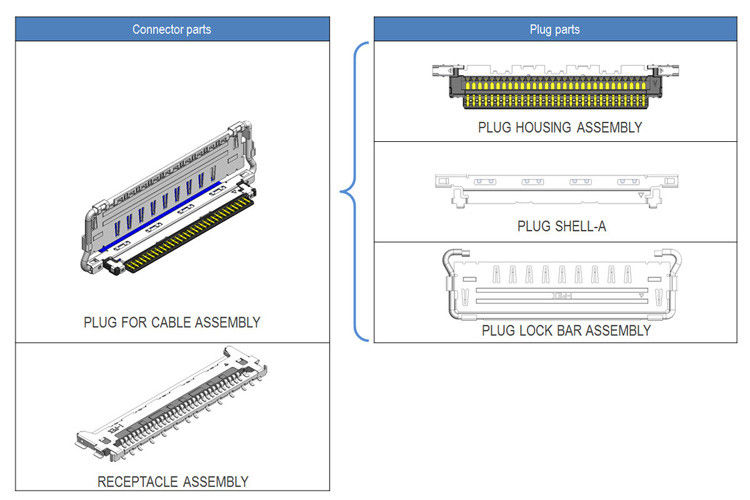 Connector parts

PLUG FOR CABLE ASSEMBLY

RECEPTACLE ASSEMBLY

Plug parts

PLUG HOUSING ASSEMBLY

PLUG SHELL-A

PLUG LOCK BAR ASSEMBLY